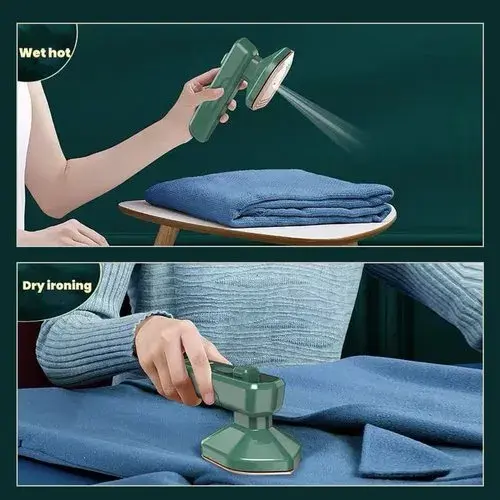 Wet hot

Dry ironing