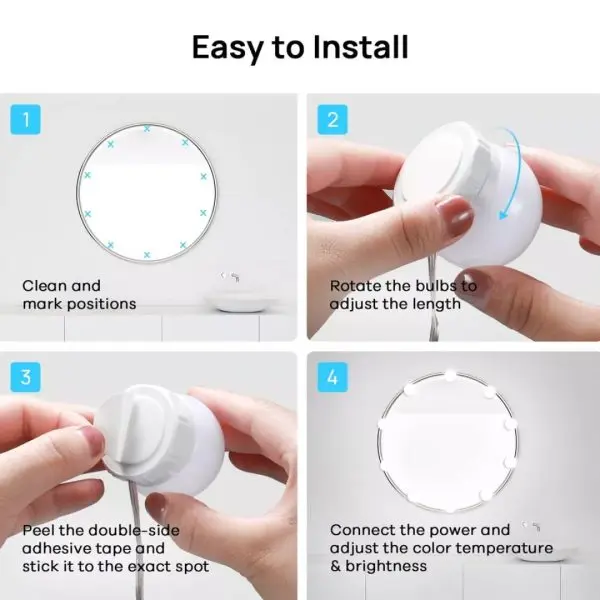 Easy to Install

1

Clean and mark positions

2

Rotate the bulbs to adjust the length

3

Peel the double-side adhesive tape and stick it to the exact spot

4

Connect the power and adjust the color temperature & brightness